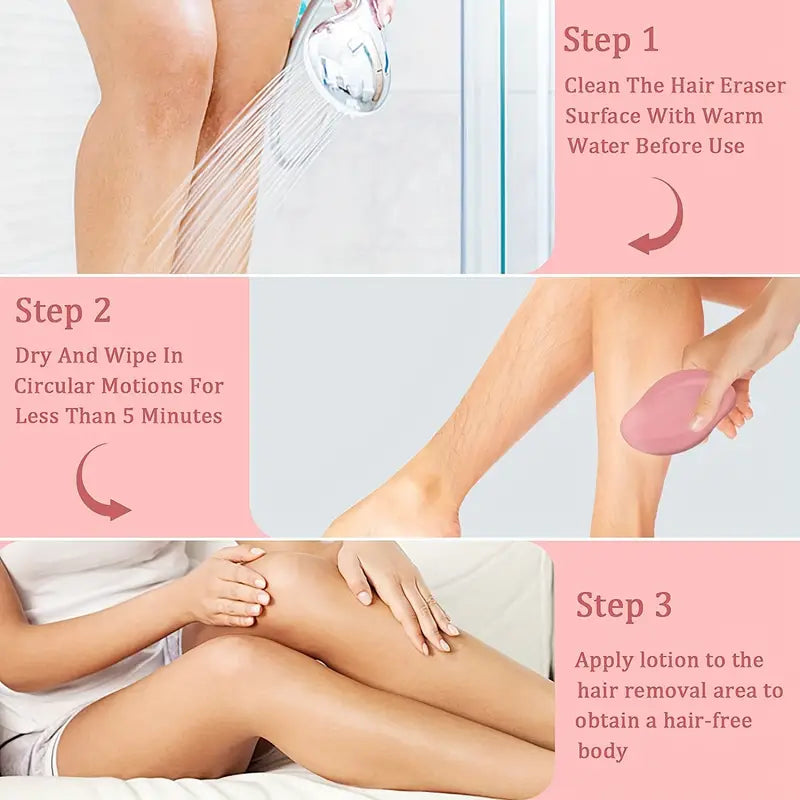 Step 1

Clean The Hair Eraser Surface With Warm Water Before Use

Step 2

Dry And Wipe In Circular Motions For Less Than 5 Minutes

Step 3

Apply lotion to the hair removal area to obtain a hair-free body