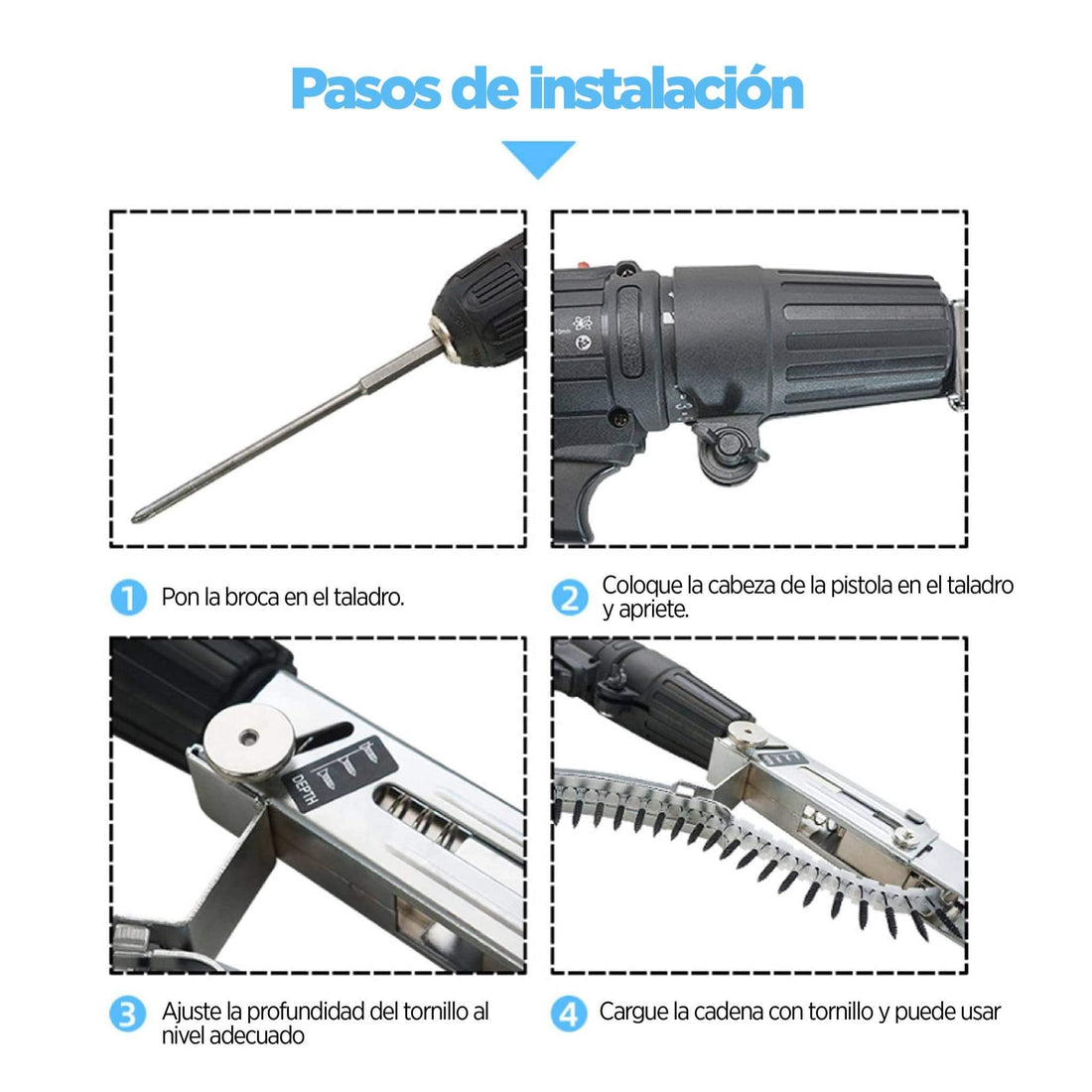 Pasos de instalación

1 Pon la broca en el taladro.

2 Coloque la cabeza de la pistola en el taladro y apriete.

DEPTH

3 Ajuste la profundidad del tornillo al nivel adecuado

4 Cargue la cadena con tornillo y puede usar