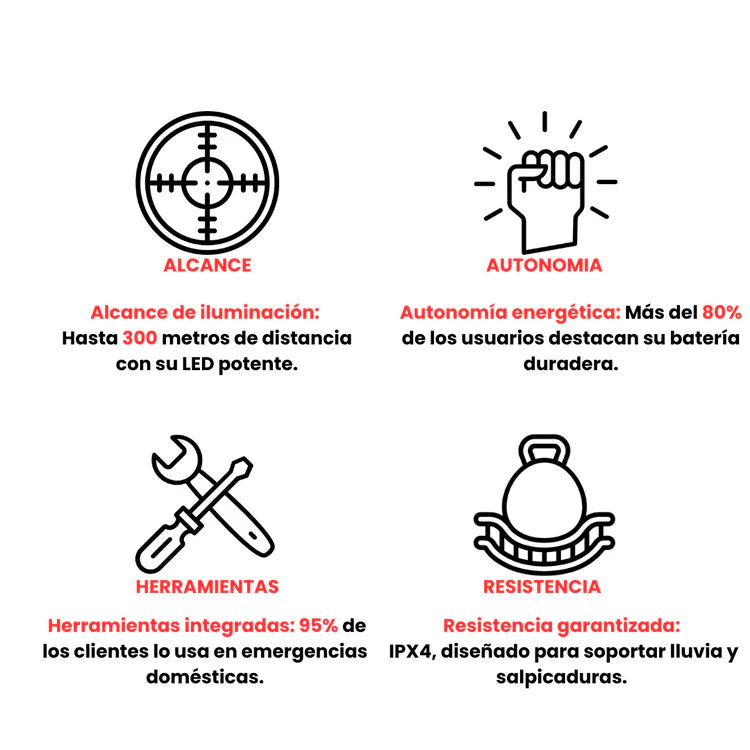 ALCANCE

Alcance de iluminación: Hasta 300 metros de distancia con su LED potente.

AUTONOMIA

Autonomía energética: Más del 80% de los usuarios destacan su batería duradera.

HERRAMIENTAS

Herramientas integradas: 95% de los clientes lo usa en emergencias domésticas.

RESISTENCIA

Resistencia garantizada: IPX4, diseñado para soportar lluvia y salpicaduras.