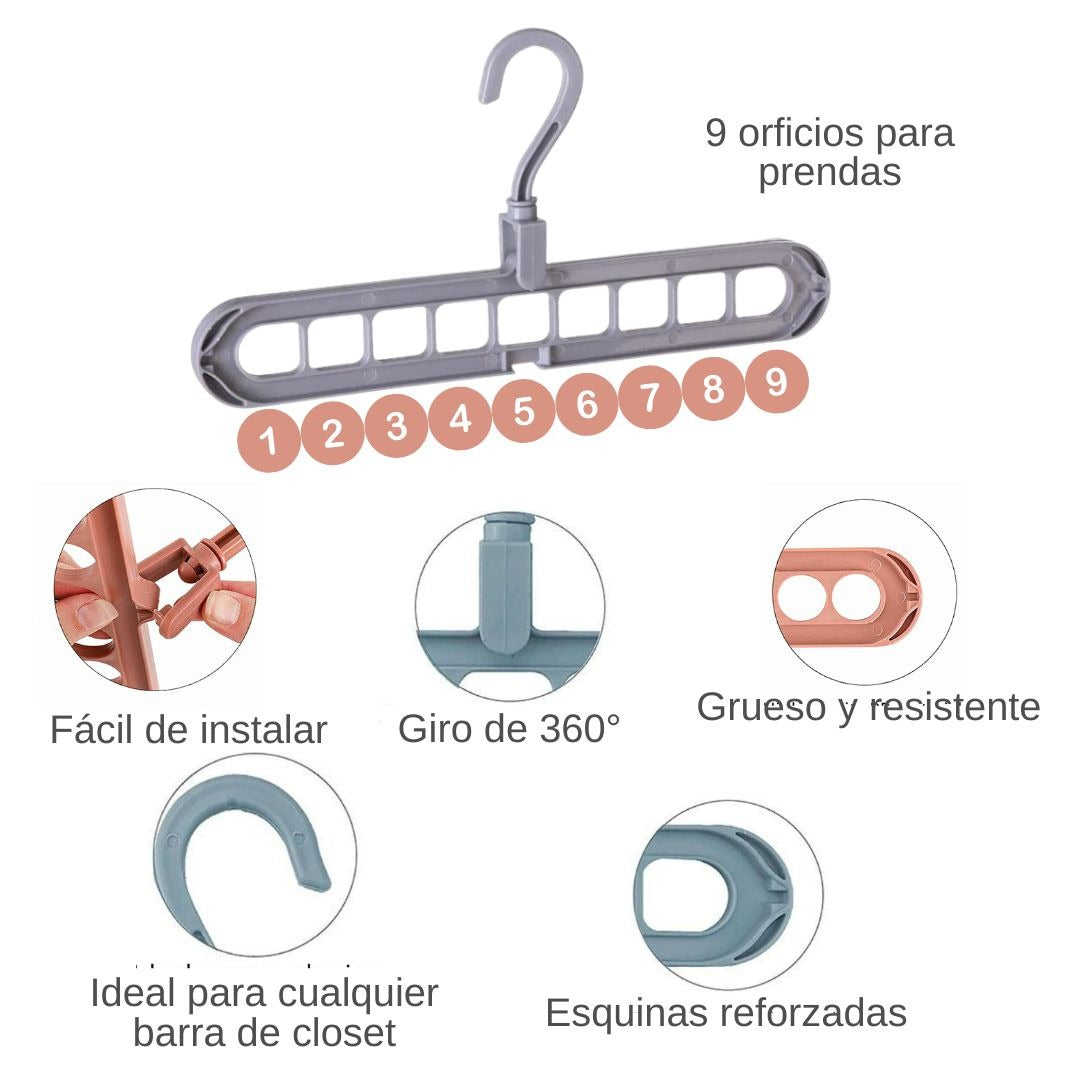 9 orficios para prendas

1 2 3 4 5 6 7 8 9

Fácil de instalar

Giro de 360°

Grueso y resistente

Ideal para cualquier barra de closet

Esquinas reforzadas