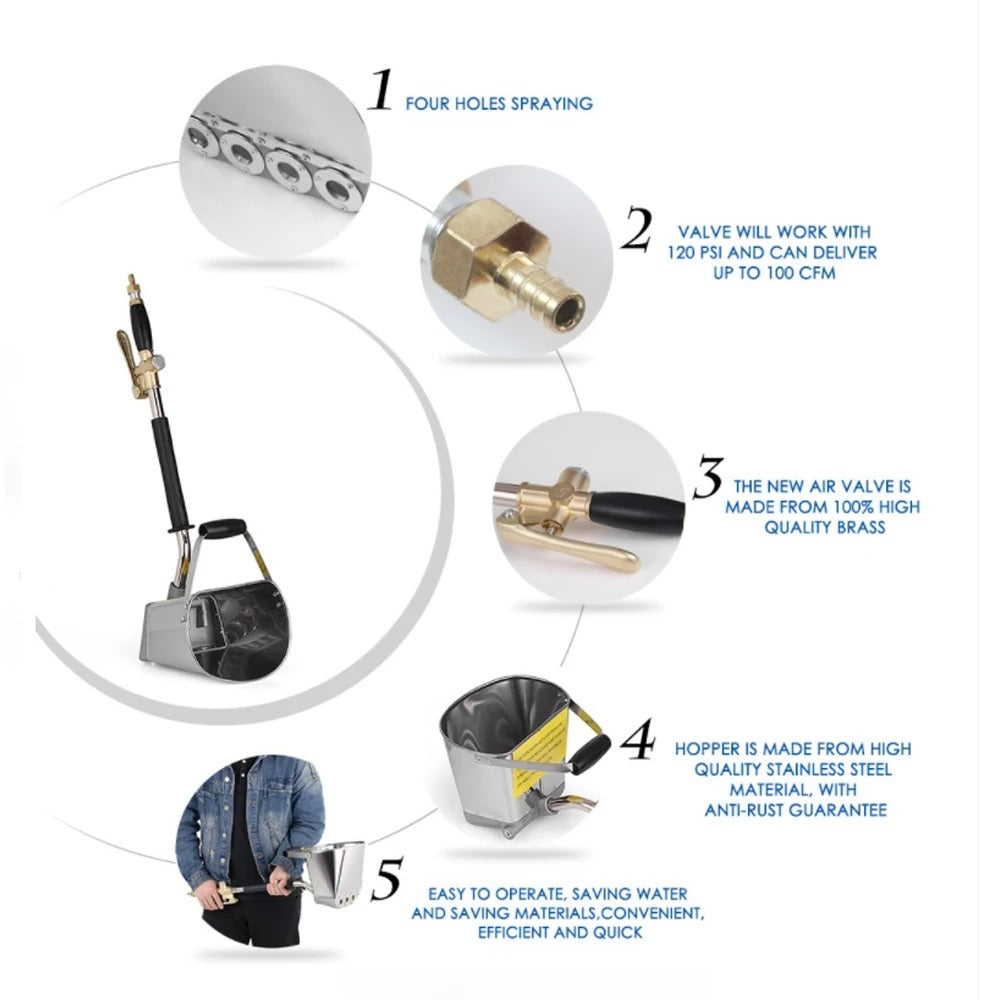 1 FOUR HOLES SPRAYING

2 VALVE WILL WORK WITH 120 PSI AND CAN DELIVER UP TO 100 CFM

3 THE NEW AIR VALVE IS MADE FROM 100% HIGH QUALITY BRASS

4 HOPPER IS MADE FROM HIGH QUALITY STAINLESS STEEL MATERIAL, WITH ANTI-RUST GUARANTEE

5 EASY TO OPERATE, SAVING WATER AND SAVING MATERIALS,CONVENIENT, EFFICIENT AND QUICK