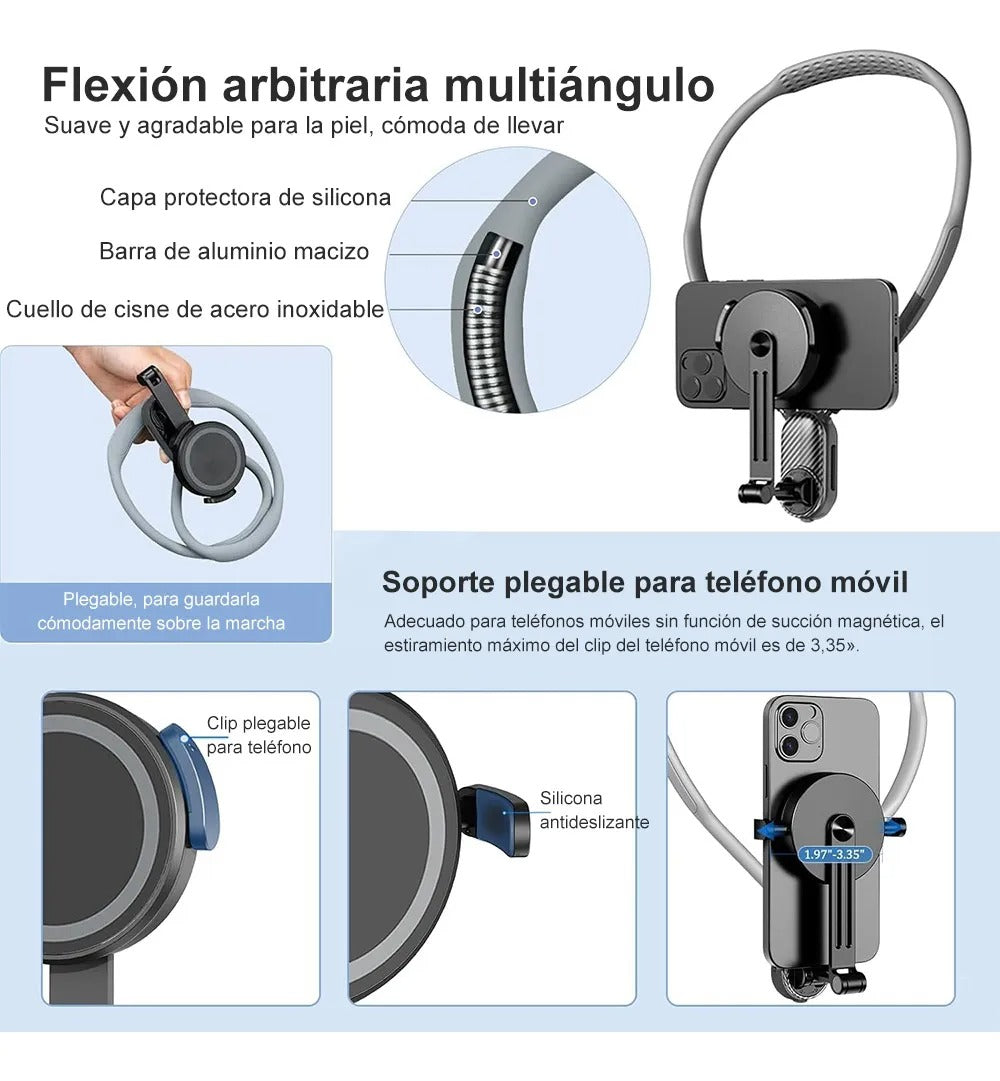 Flexión arbitraria multiángulo
Suave y agradable para la piel, cómoda de llevar

Capa protectora de silicona

Barra de aluminio macizo

Cuello de cisne de acero inoxidable

Plegable, para guardarla cómodamente sobre la marcha

Soporte plegable para teléfono móvil
Adecuado para teléfonos móviles sin función de succión magnética, el estiramiento máximo del clip del teléfono móvil es de 3,35».

Clip plegable para teléfono

Silicona antideslizante

1.97"-3.35"